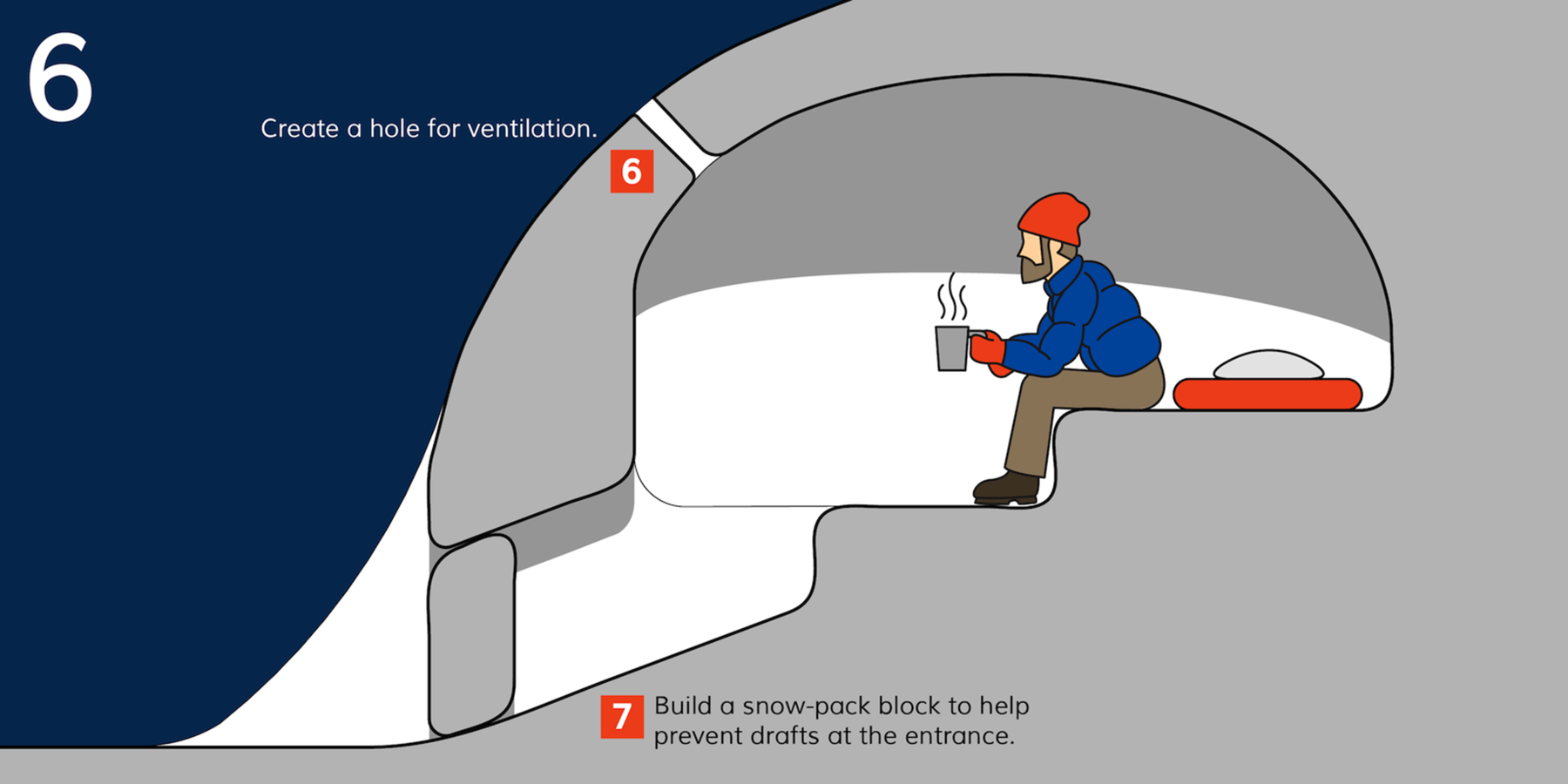 6

Create a hole for ventilation.

6

7 Build a snow-pack block to help prevent drafts at the entrance.